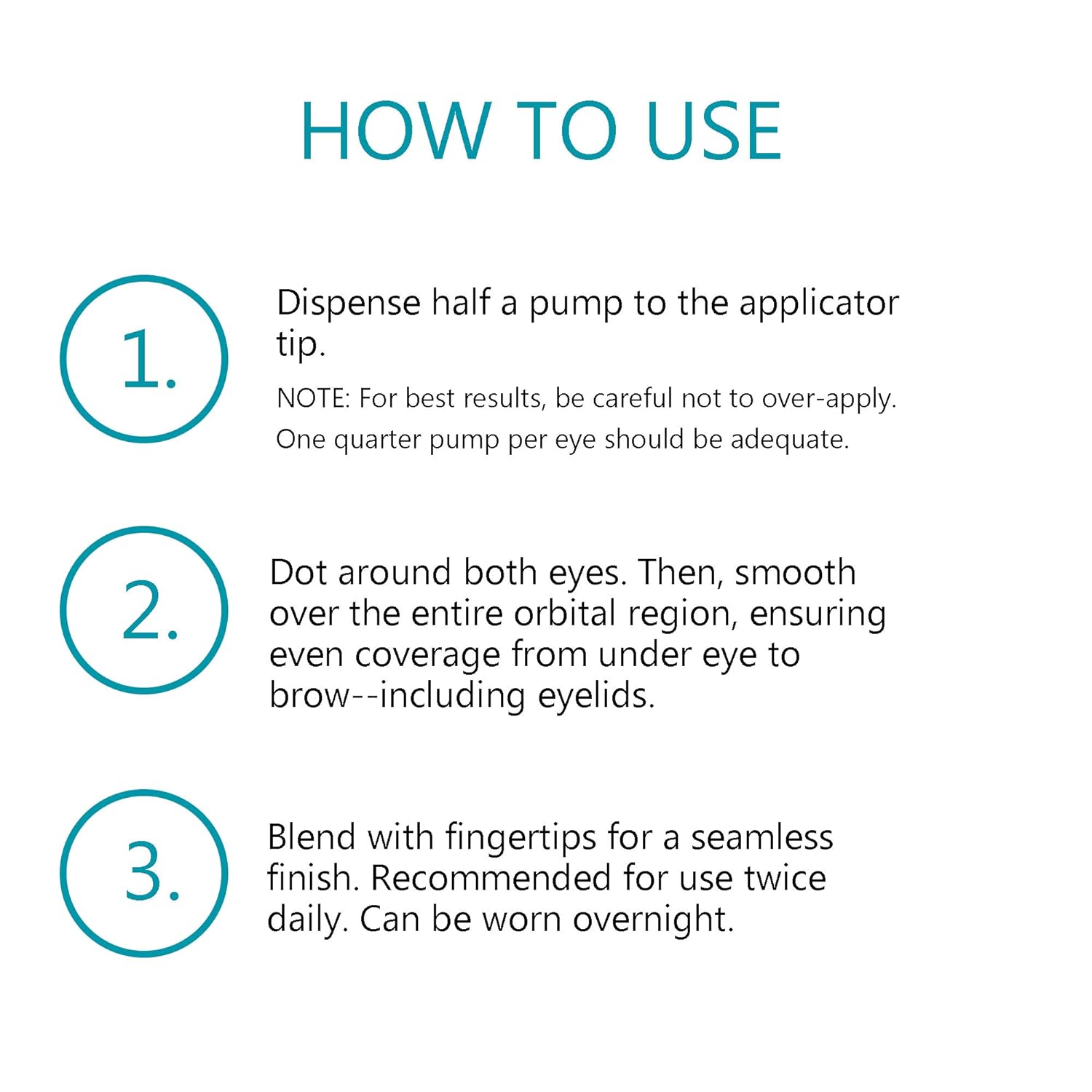 HOW TO USE

1.

Dispense half a pump to the applicator tip.

NOTE: For best results, be careful not to over-apply. One quarter pump per eye should be adequate.

2.

Dot around both eyes. Then, smooth over the entire orbital region, ensuring even coverage from under eye to brow--including eyelids.

3.

Blend with fingertips for a seamless finish. Recommended for use twice daily. Can be worn overnight.